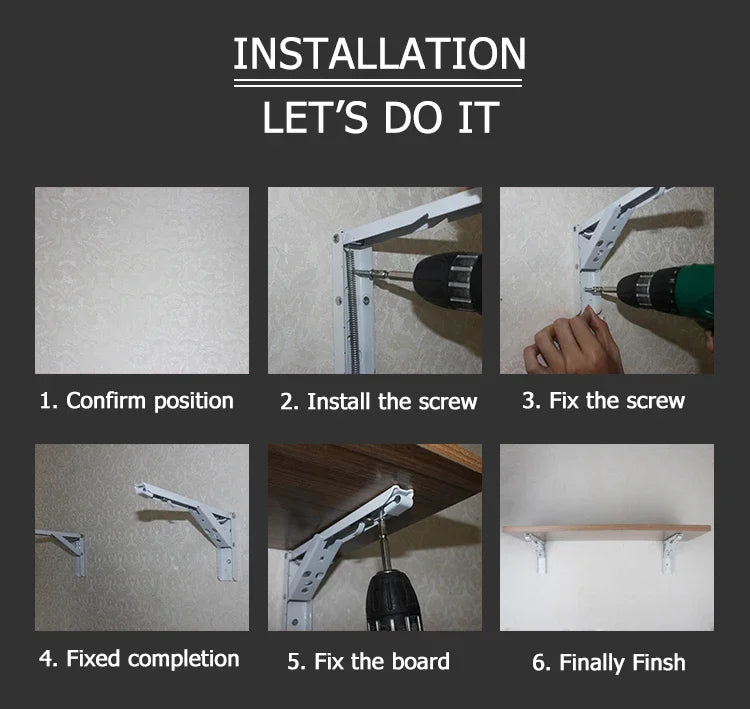 INSTALLATION

LET'S DO IT

1. Confirm position

2. Install the screw

3. Fix the screw

4. Fixed completion

5. Fix the board

6. Finally Finsh